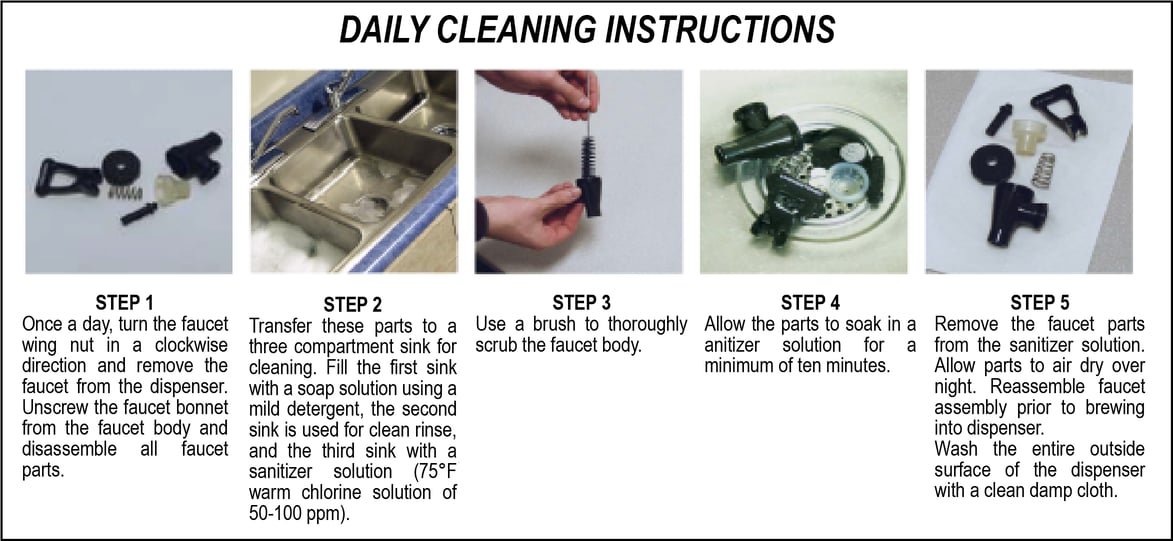 DAILY CLEANING INSTRUCTIONS

STEP 1
Once a day, turn the faucet wing nut in a clockwise direction and remove the faucet from the dispenser. Unscrew the faucet bonnet from the faucet body and disassemble all faucet parts.

STEP 2
Transfer these parts to a three compartment sink for cleaning. Fill the first sink with a soap solution using a mild detergent, the second sink is used for clean rinse, and the third sink with a sanitizer solution (75°F warm chlorine solution of 50-100 ppm).

STEP 3
Use a brush to thoroughly scrub the faucet body.

STEP 4
Allow the parts to soak in a anitizer solution for a minimum of ten minutes.

STEP 5
Remove the faucet parts from the sanitizer solution. Allow parts to air dry over night. Reassemble faucet assembly prior to brewing into dispenser.
Wash the entire outside surface of the dispenser with a clean damp cloth.